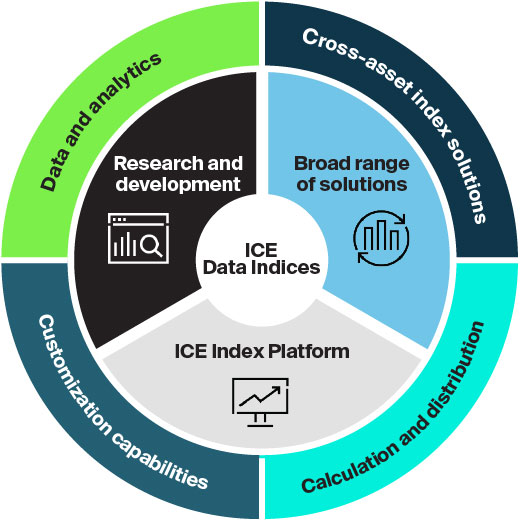 Data and analytics

Cross-asset index solutions

Research and development

Broad range of solutions

ICE Data Indices

ICE Index Platform

Customization capabilities

Calculation and distribution